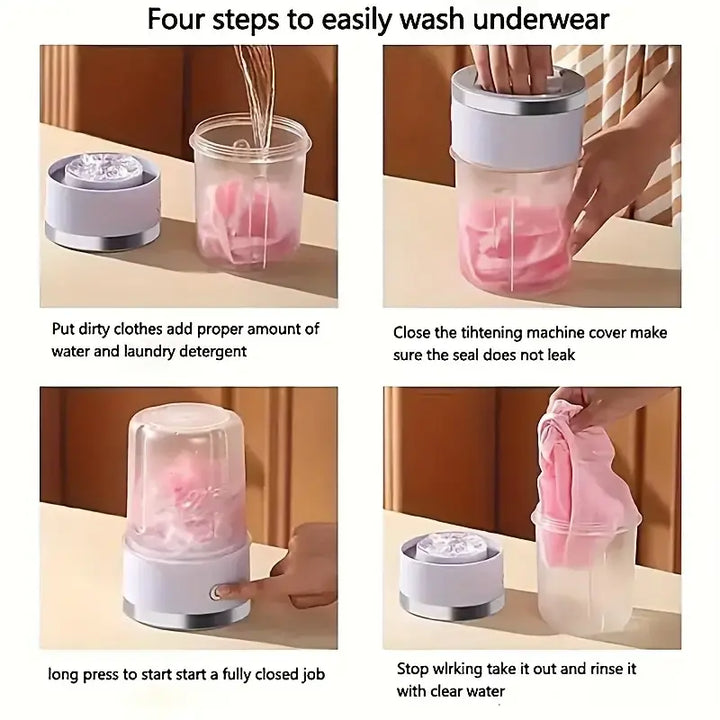 Four steps to easily wash underwear

Put dirty clothes add proper amount of water and laundry detergent

Close the tihtening machine cover make sure the seal does not leak

long press to start start a fully closed job

Stop wlrking take it out and rinse it with clear water