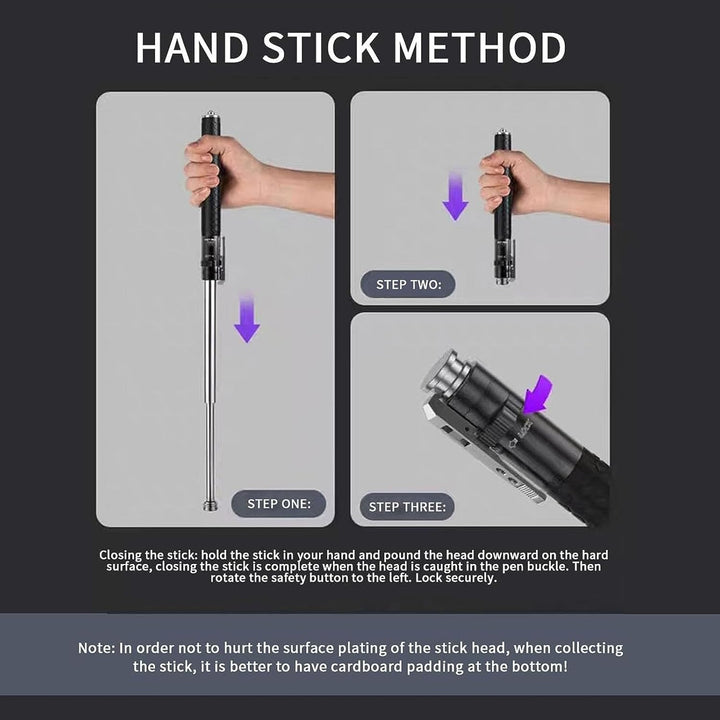 HAND STICK METHOD

STEP ONE:

STEP TWO:

LOCK

STEP THREE:

Closing the stick: hold the stick in your hand and pound the head downward on the hard surface, closing the stick is complete when the head is caught in the pen buckle. Then rotate the safety button to the left. Lock securely.

Note: In order not to hurt the surface plating of the stick head, when collecting the stick, it is better to have cardboard padding at the bottom!