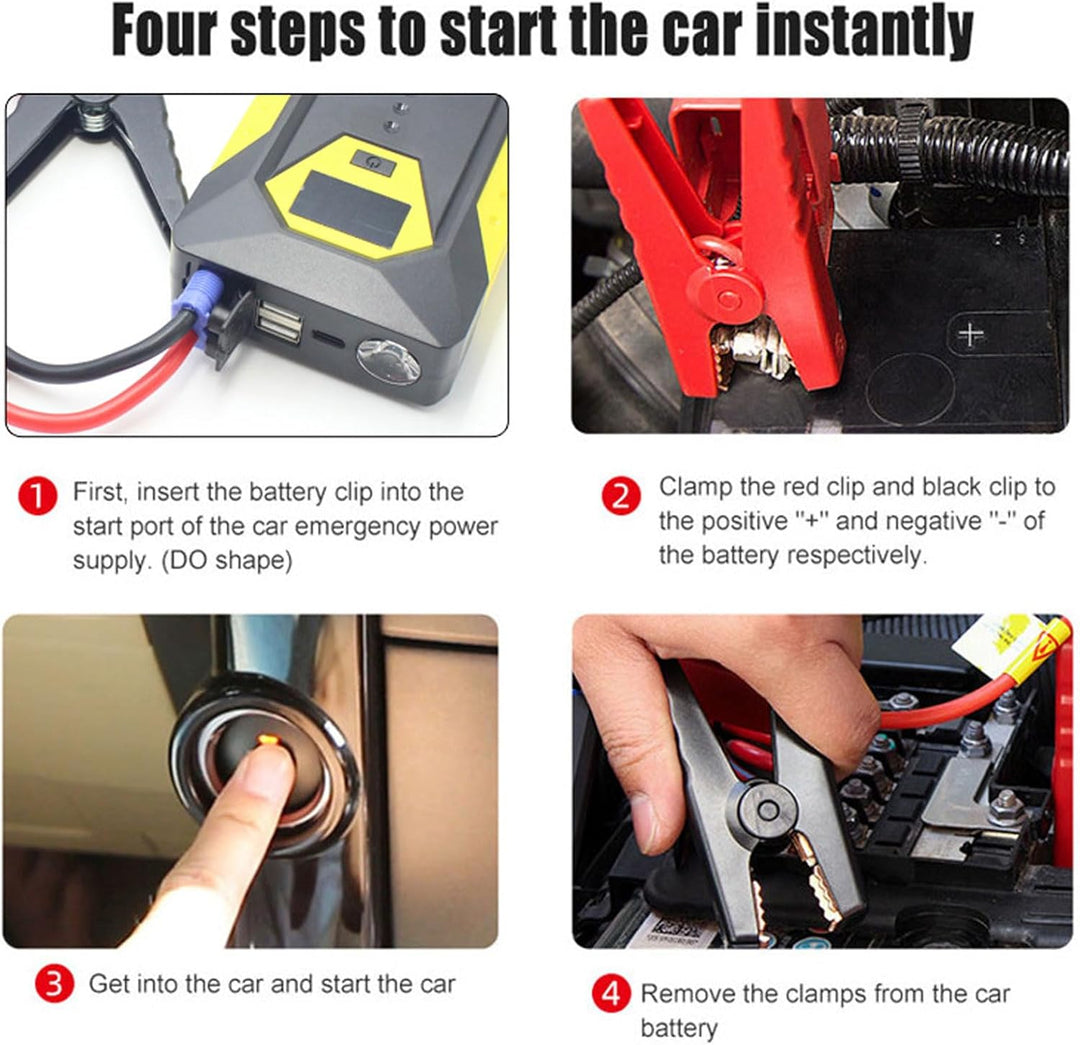 Four steps to start the car instantly

+

1 First, insert the battery clip into the start port of the car emergency power supply. (DO shape)

2 Clamp the red clip and black clip to the positive "+" and negative "-" of the battery respectively.

3 Get into the car and start the car

4 Remove the clamps from the car battery